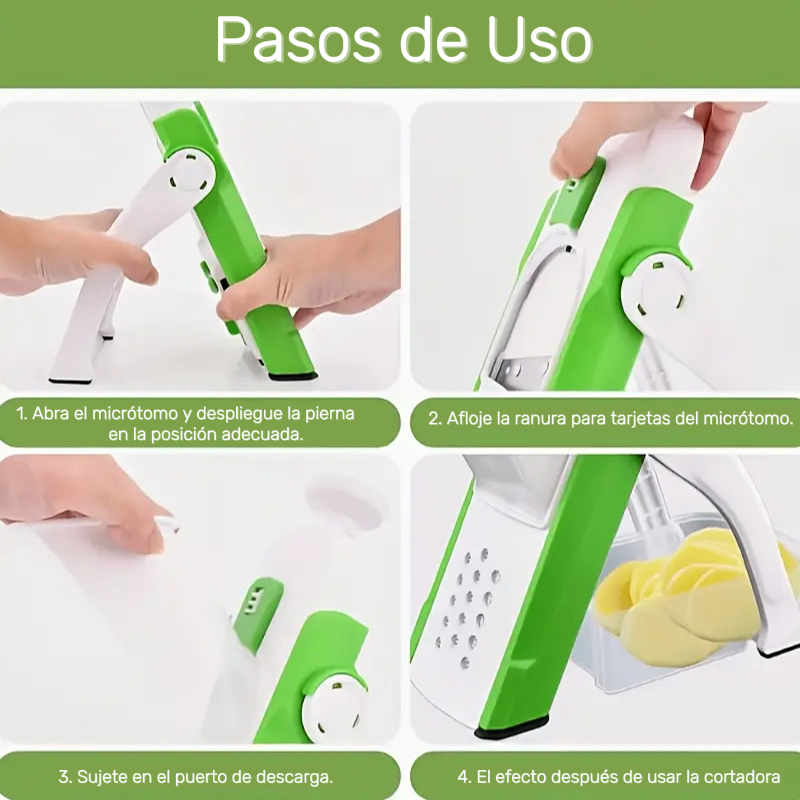 Pasos de Uso

1. Abra el micrótomo y despliegue la pierna en la posición adecuada.

2. Afloje la ranura para tarjetas del micrótomo.

3. Sujete en el puerto de descarga.

4. El efecto después de usar la cortadora