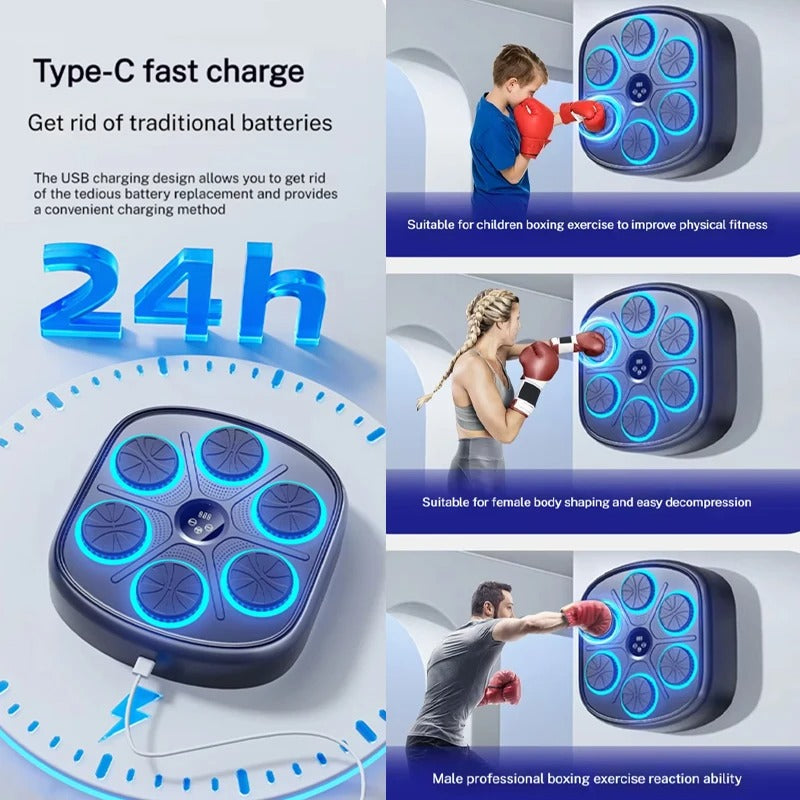 Type-C fast charge

Get rid of traditional batteries

The USB charging design allows you to get rid of the tedious battery replacement and provides a convenient charging method

24h

Suitable for children boxing exercise to improve physical fitness

Suitable for female body shaping and easy decompression

Male professional boxing exercise reaction ability